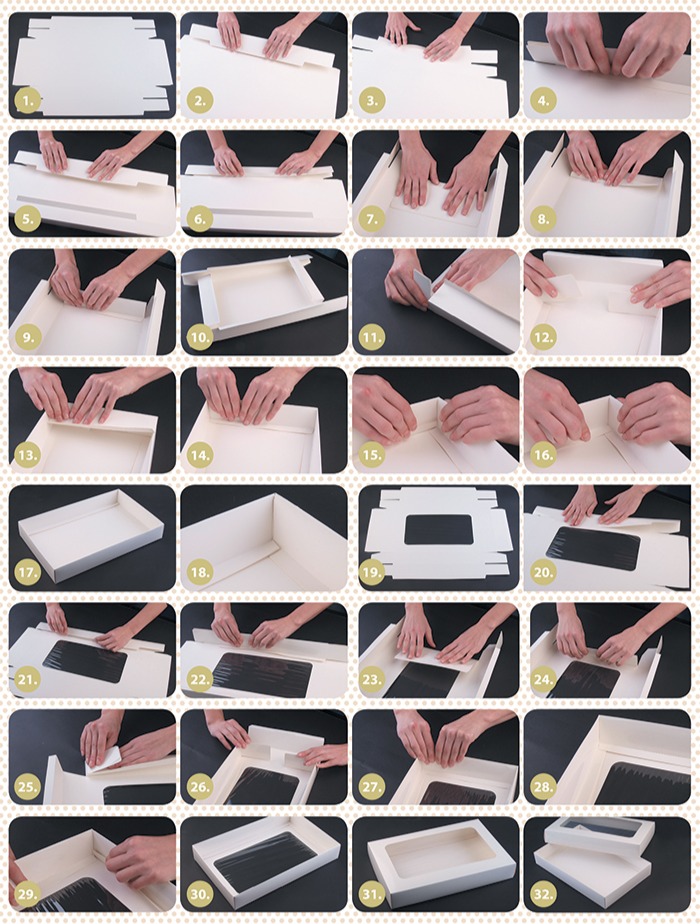 1.
2.
3.
4.
5.
6.
7.
8.
9.
10.
11.
12.
13.
14.
15.
16.
17.
18.
19.
20.
21.
22.
23.
24.
25.
26.
27.
28.
29.
30.
31.
32.